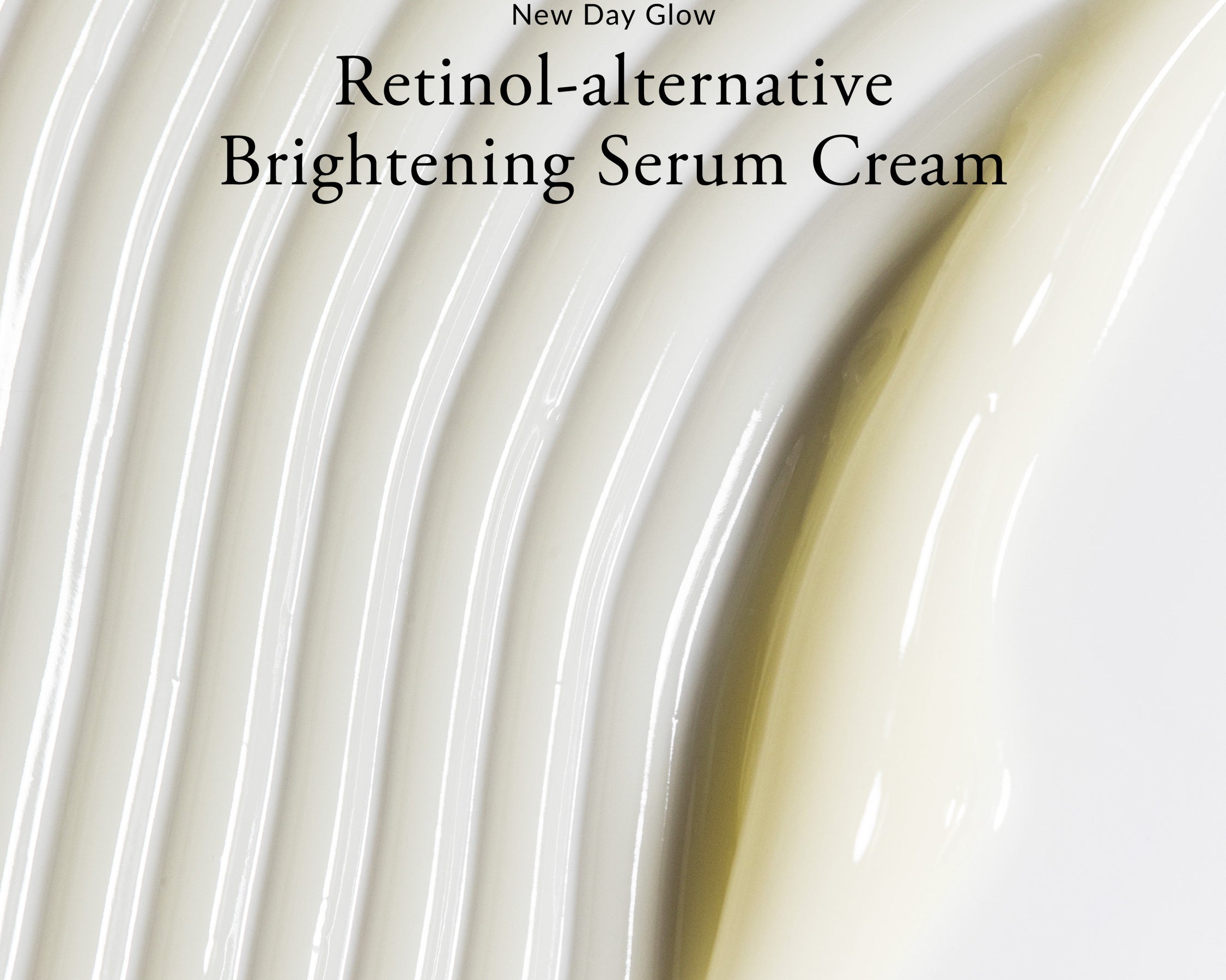 New Day Glow

Retinol-alternative Brightening Serum Cream