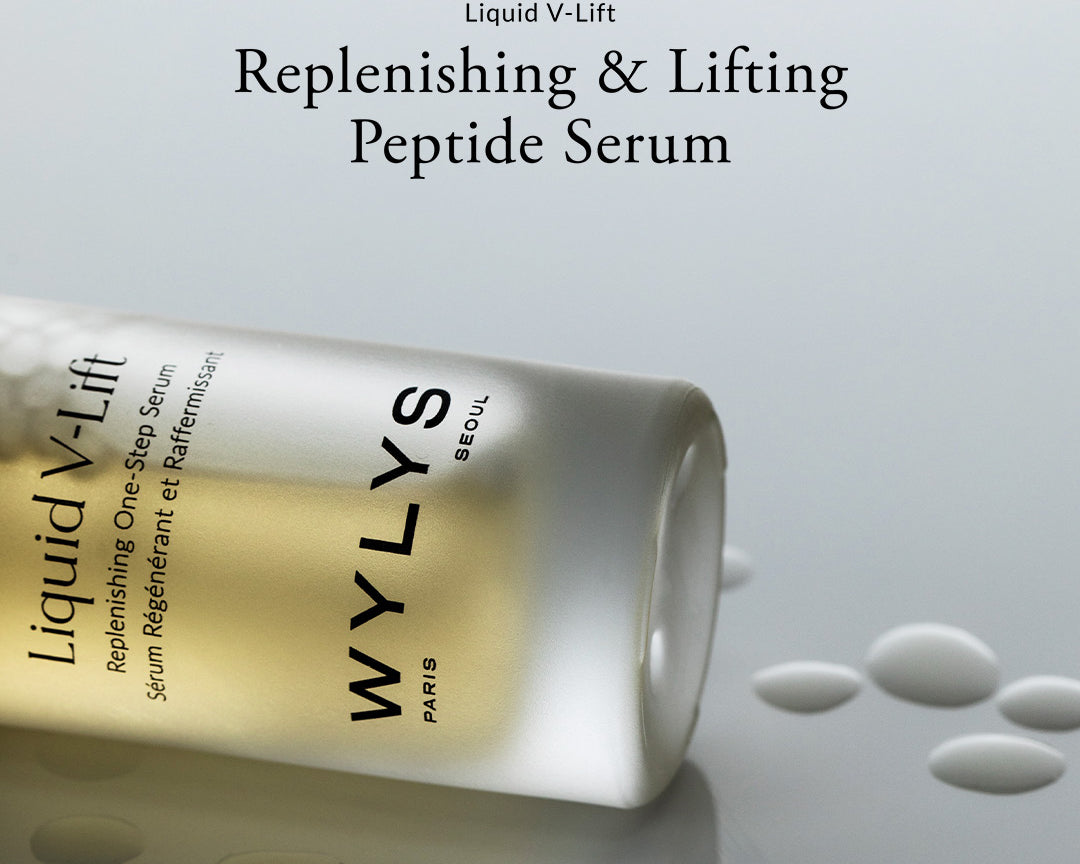 Liquid V-Lift

Replenishing & Lifting Peptide Serum

Liquid V-Lift
Replenishing One-Step Serum
Sérum Régénérant et Raffermissant

WYLYS
PARIS
SEOUL