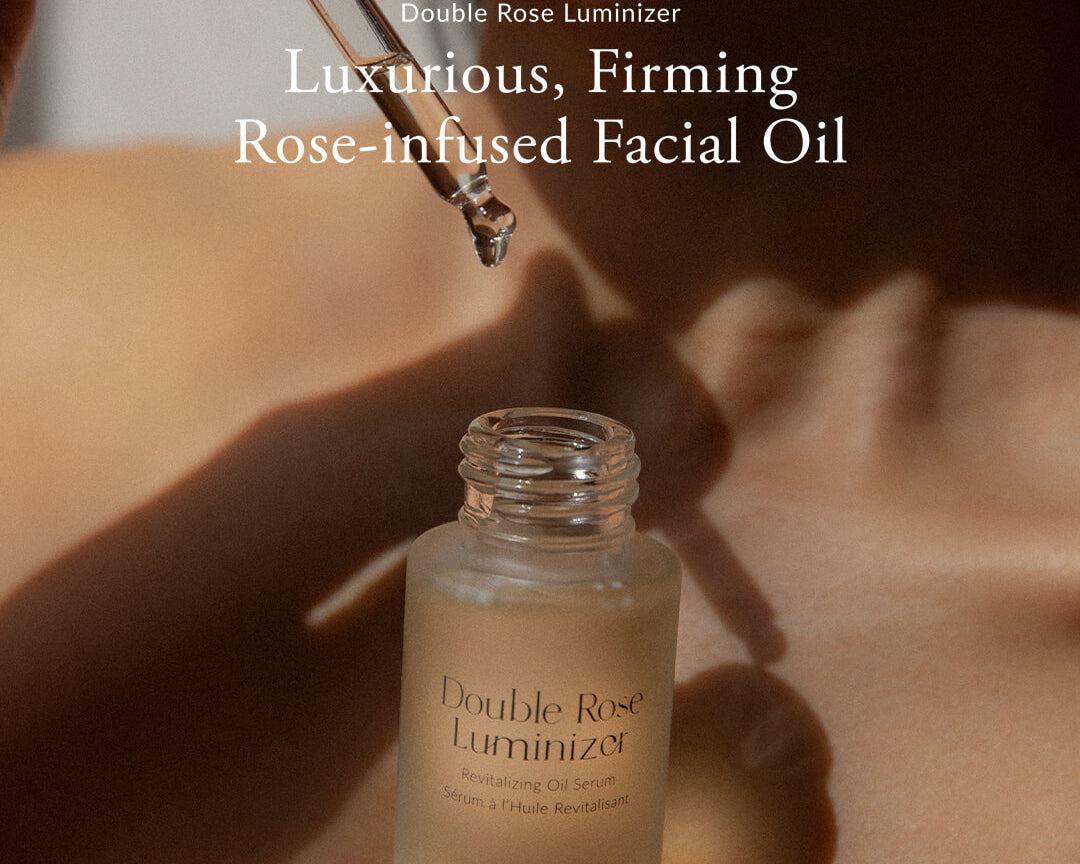 Double Rose Luminizer

Luxurious, Firming Rose-infused Facial Oil

Double Rose Luminizer

Revitalizing Oil Serum
Sérum à l'Huile Revitalisant